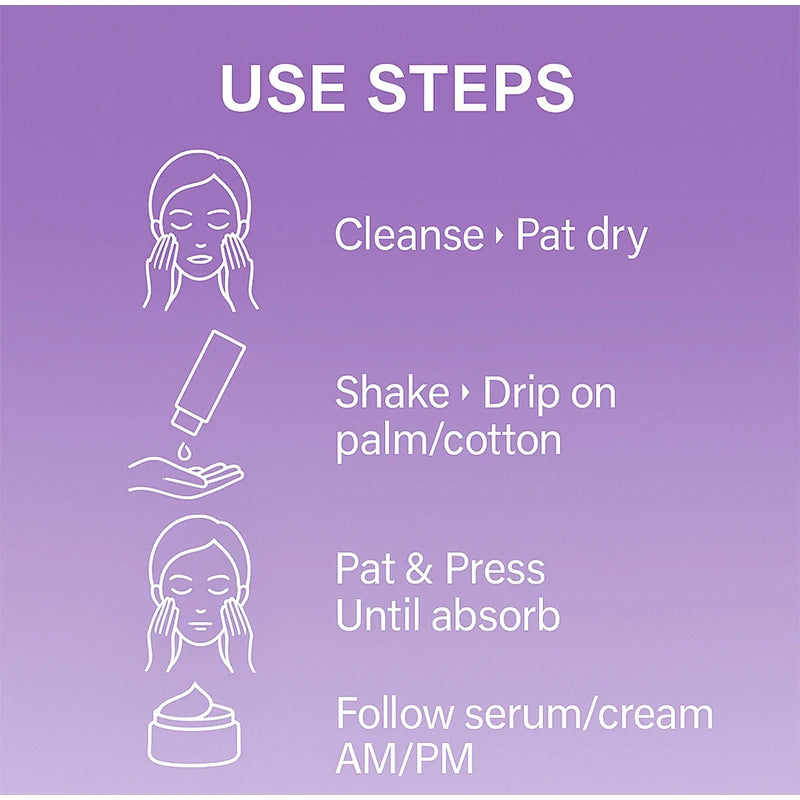 USE STEPS

Cleanse ‣ Pat dry

Shake ‣ Drip on palm/cotton

Pat & Press Until absorb

Follow serum/cream AM/PM