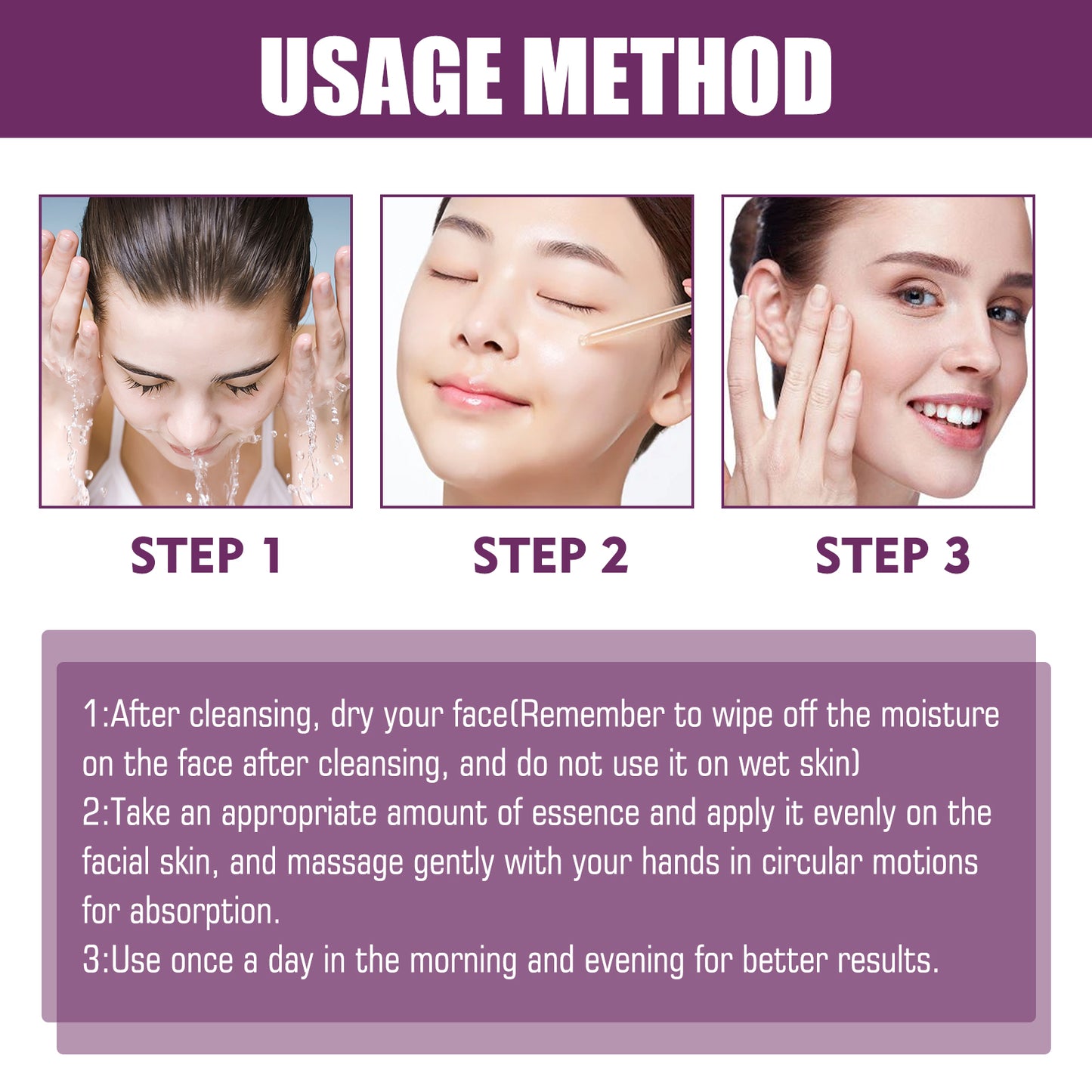 USAGE METHOD

STEP 1

STEP 2

STEP 3

1:After cleansing, dry your face(Remember to wipe off the moisture on the face after cleansing, and do not use it on wet skin)
2:Take an appropriate amount of essence and apply it evenly on the facial skin, and massage gently with your hands in circular motions for absorption.
3:Use once a day in the morning and evening for better results.